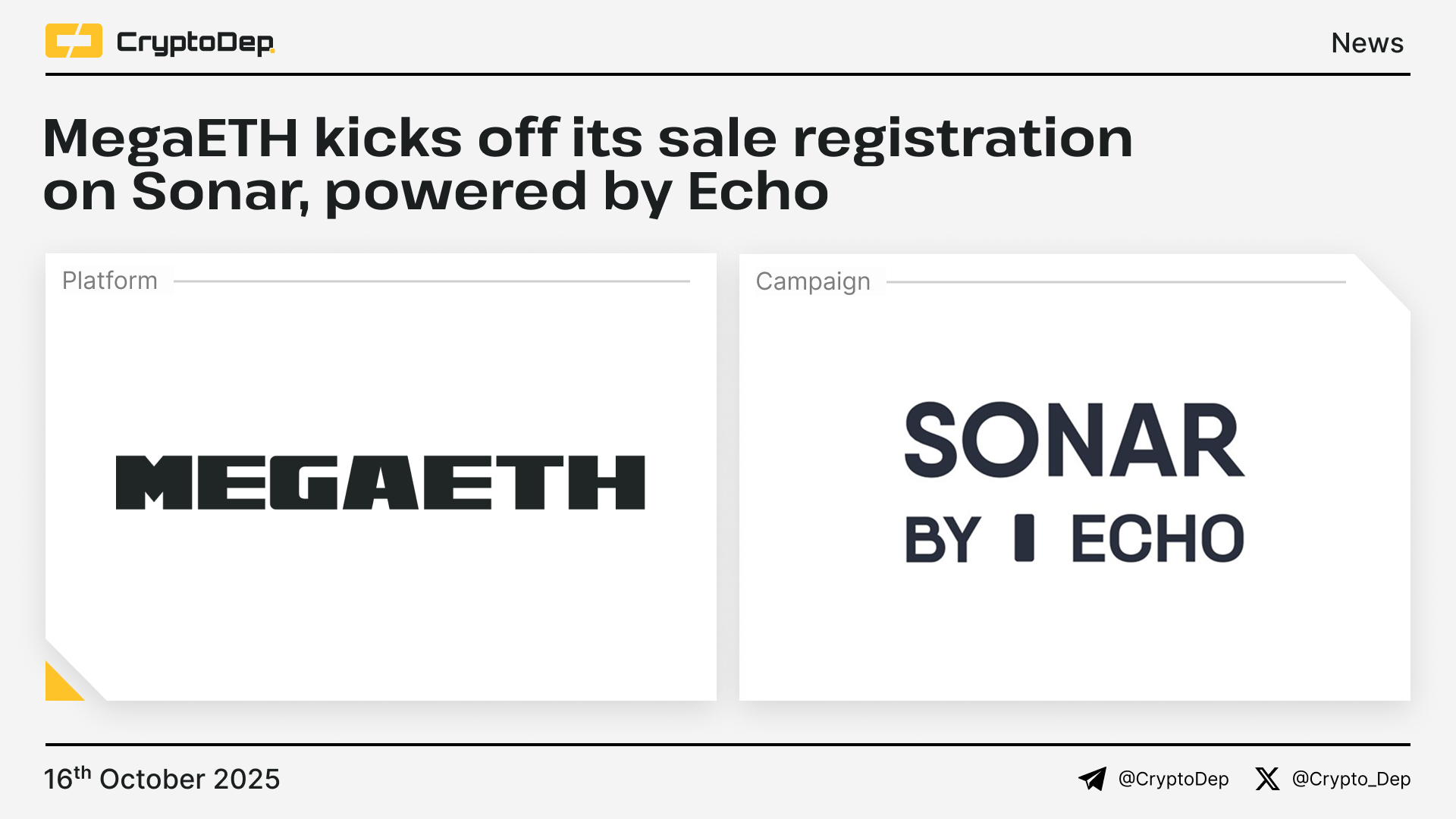 CryptoDep

News

MegaETH kicks off its sale registration on Sonar, powered by Echo

Platform

MEGAETH

Campaign

SONAR

BY ECHO

16th October 2025

@CryptoDep

@Crypto_Dep