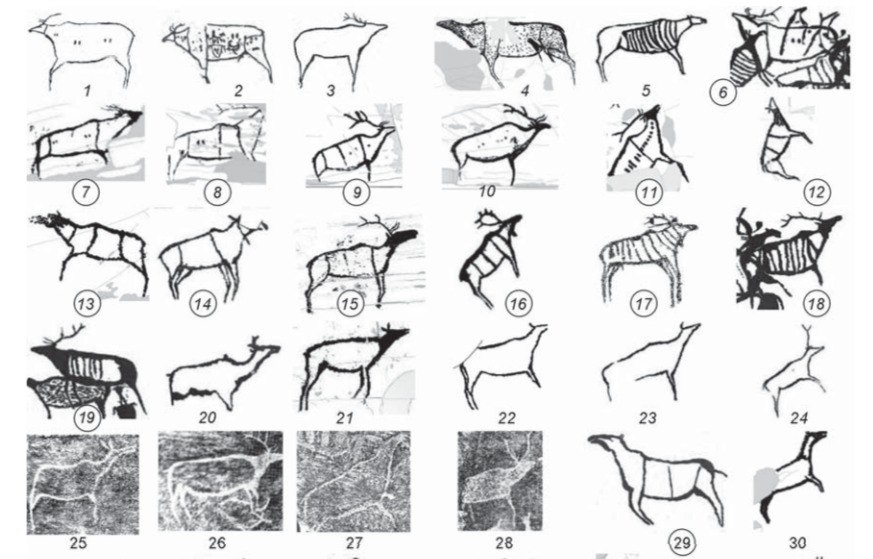 1 2 3 4 5 6

7 8 9 10 11 12

13 14 15 16 17 18

19 20 21 22 23 24

25 26 27 28 29 30