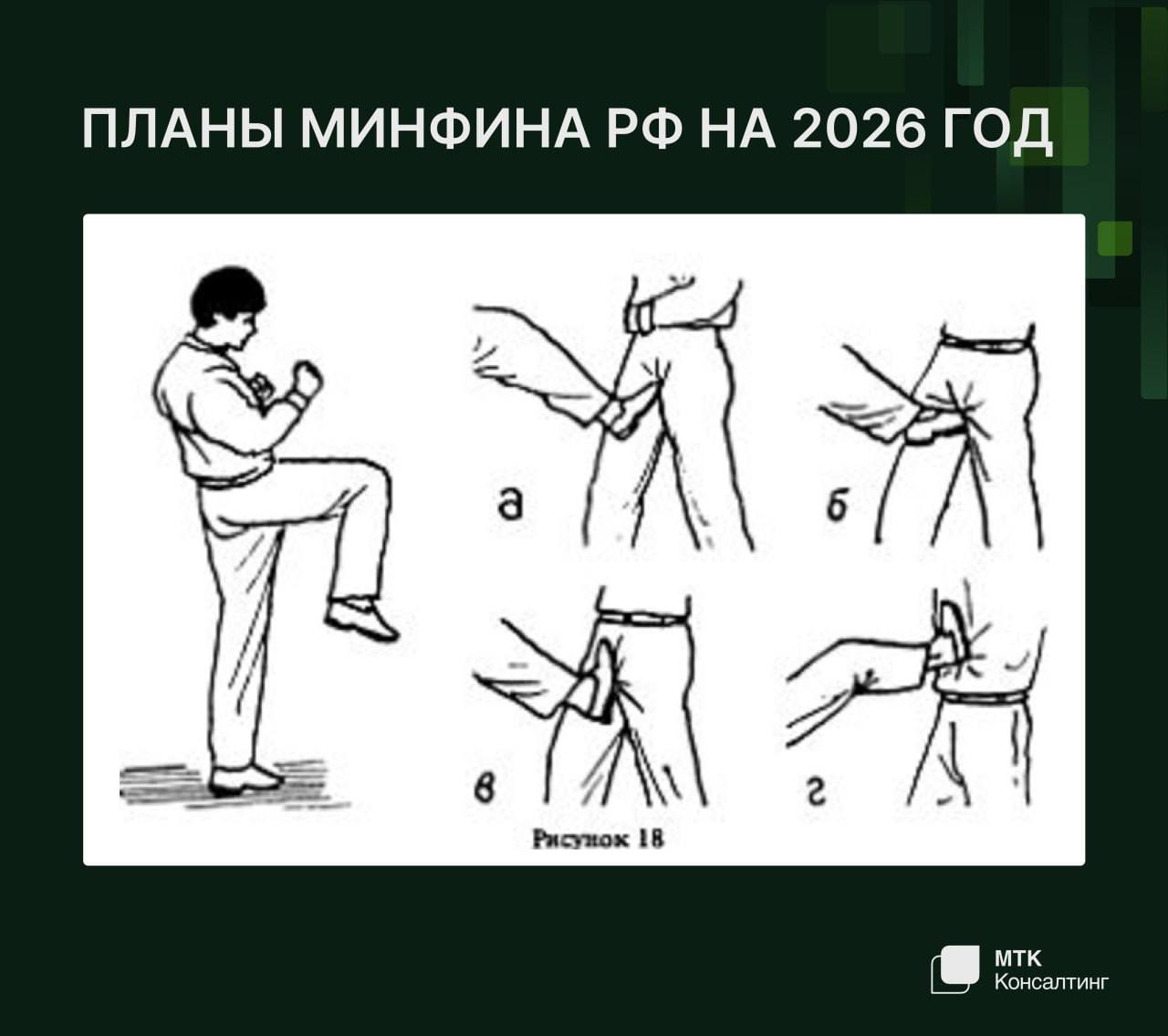 ПЛАНЫ МИНФИНА РФ НА 2026 ГОД

а

б

в

г

Рисунок 18

МТК
Консалтинг