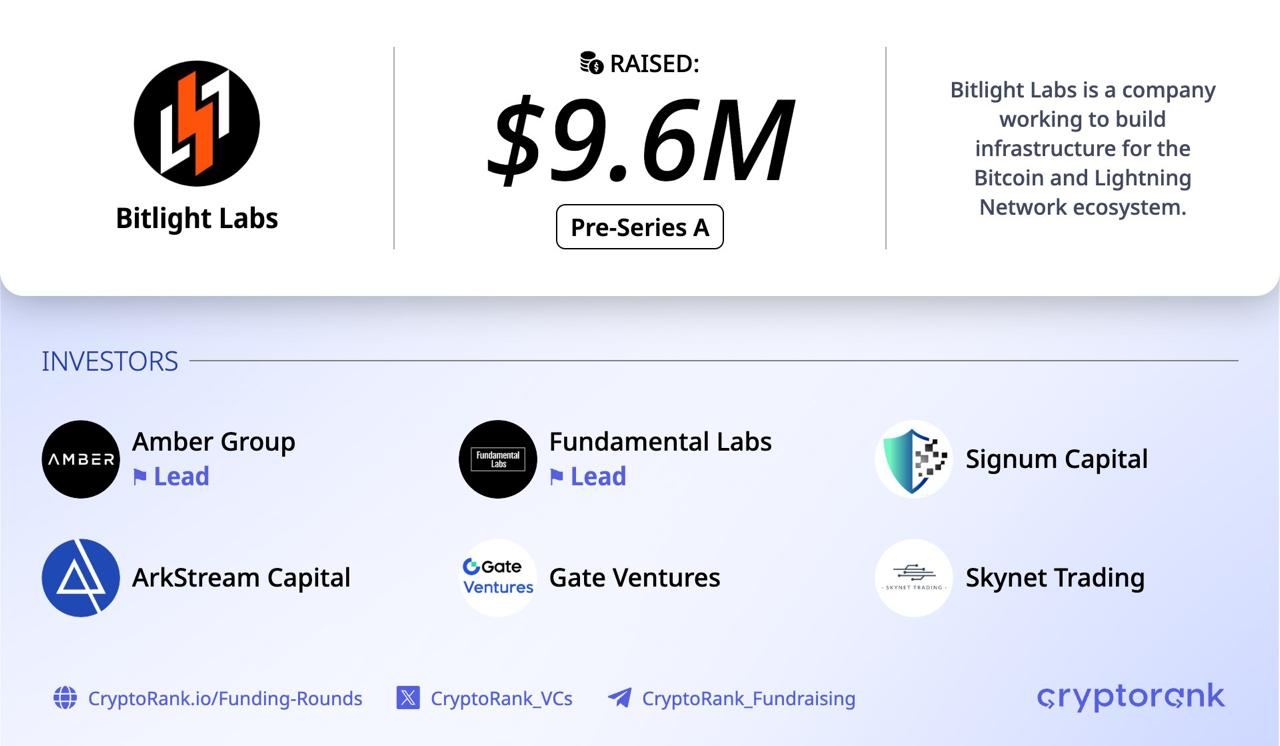 Bitlight Labs

RAISED:

$9.6M

Pre-Series A

Bitlight Labs is a company working to build infrastructure for the Bitcoin and Lightning Network ecosystem.

INVESTORS

AMBER
Amber Group
Lead

Fundamental Labs
Fundamental Labs
Lead

Signum Capital

ArkStream Capital

Gate Ventures
Gate Ventures

SKYNET TRADING
Skynet Trading

CryptoRank.io/Funding-Rounds

CryptoRank_VCs

CryptoRank_Fundraising

cryptorank