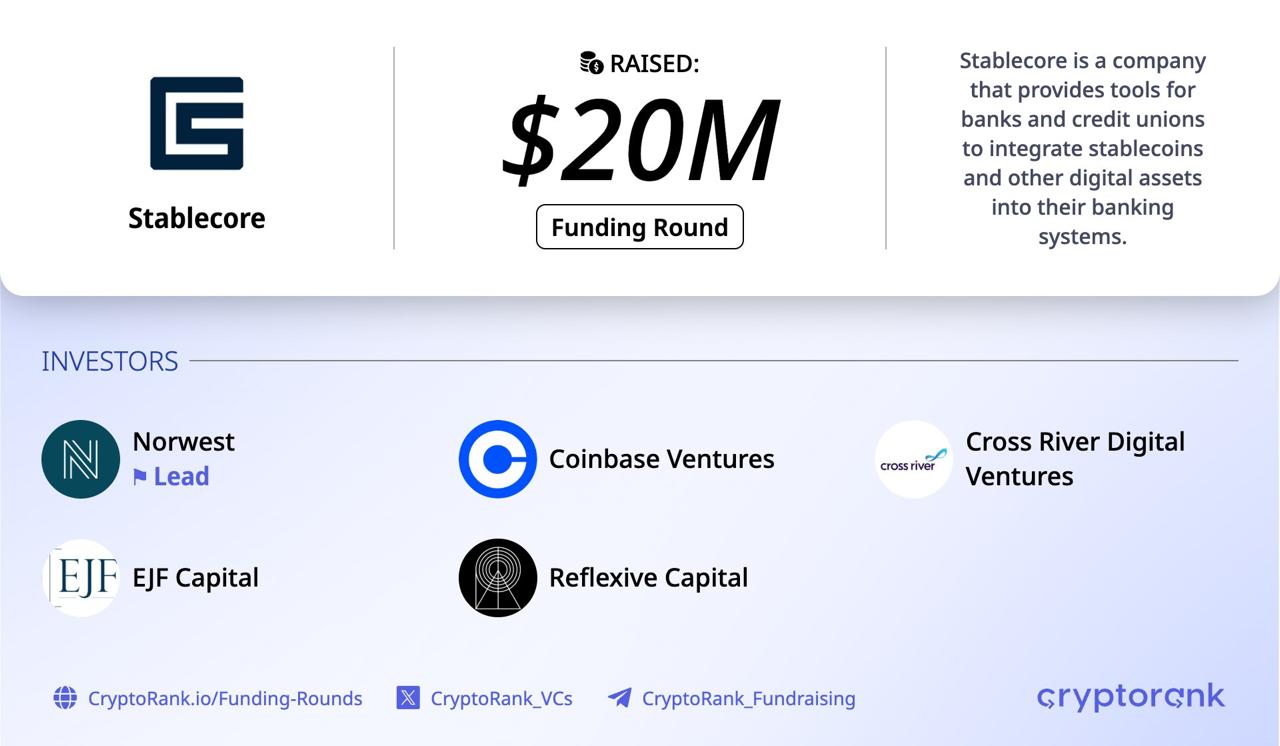 Stablecore

RAISED:

$20M

Funding Round

Stablecore is a company that provides tools for banks and credit unions to integrate stablecoins and other digital assets into their banking systems.

INVESTORS

Norwest
Lead

Coinbase Ventures

cross river

Cross River Digital Ventures

EJF

EJF Capital

Reflexive Capital

CryptoRank.io/Funding-Rounds

CryptoRank_VCs

CryptoRank_Fundraising

cryptorank