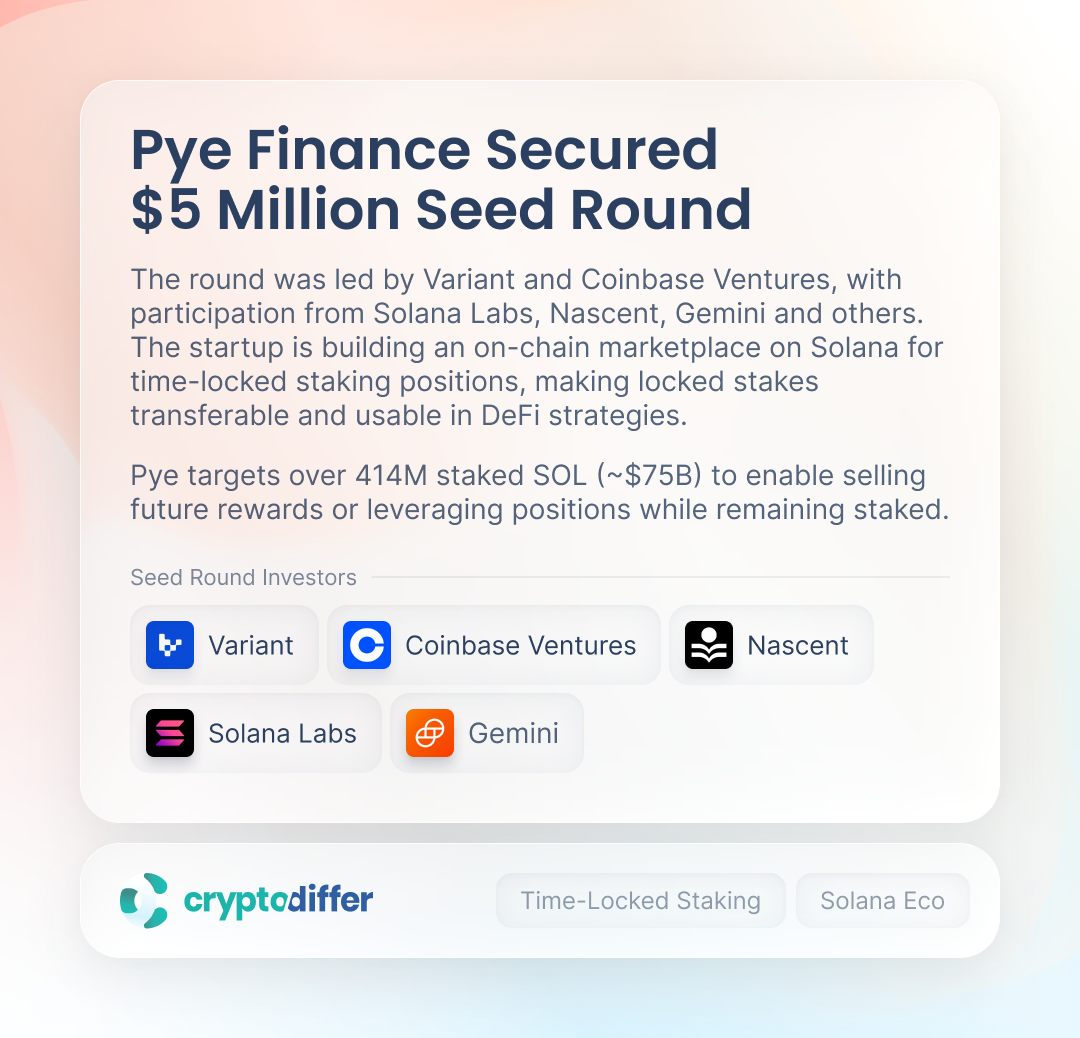 Pye Finance Secured $5 Million Seed Round

The round was led by Variant and Coinbase Ventures, with participation from Solana Labs, Nascent, Gemini and others. The startup is building an on-chain marketplace on Solana for time-locked staking positions, making locked stakes transferable and usable in DeFi strategies.

Pye targets over 414M staked SOL (~$75B) to enable selling future rewards or leveraging positions while remaining staked.

Seed Round Investors

Variant
Coinbase Ventures
Nascent
Solana Labs
Gemini

cryptodiffer

Time-Locked Staking
Solana Eco