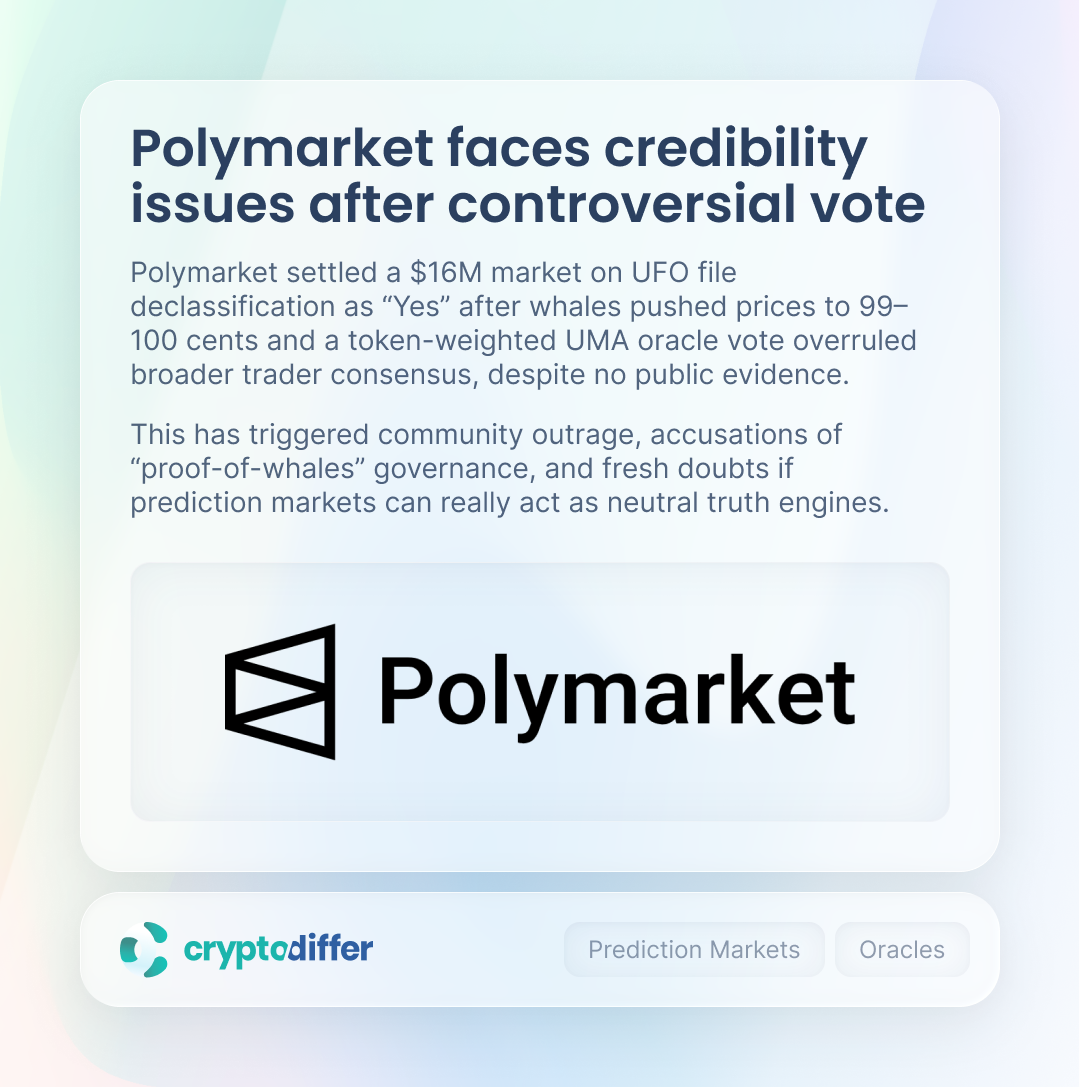 Polymarket faces credibility issues after controversial vote

Polymarket settled a $16M market on UFO file declassification as "Yes" after whales pushed prices to 99–100 cents and a token-weighted UMA oracle vote overruled broader trader consensus, despite no public evidence.

This has triggered community outrage, accusations of "proof-of-whales" governance, and fresh doubts if prediction markets can really act as neutral truth engines.

Polymarket

cryptodiffer

Prediction Markets

Oracles