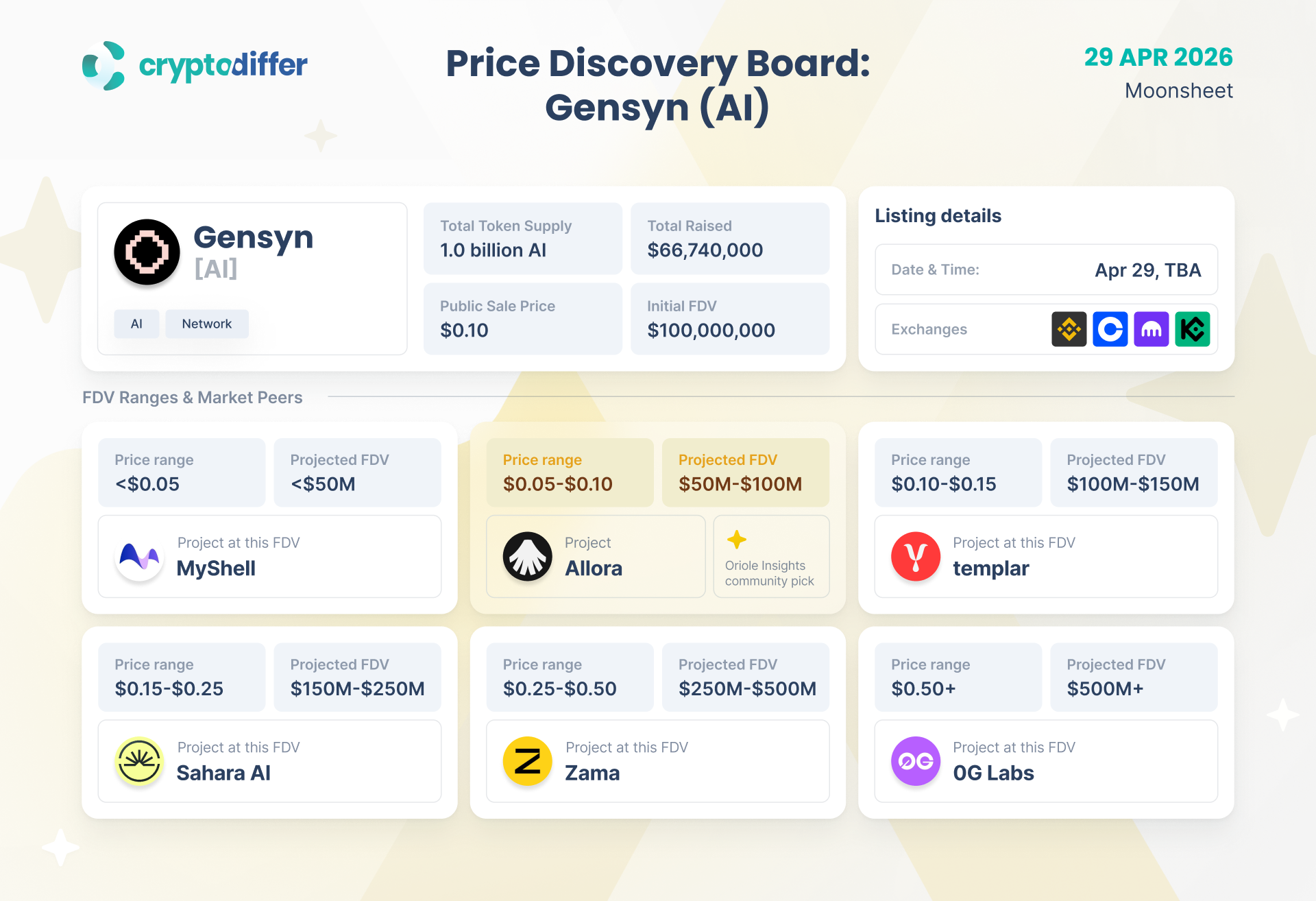 cryptodiffer

Price Discovery Board: Gensyn (AI)

29 APR 2026
Moonsheet

Gensyn
[AI]

AI
Network

Total Token Supply
1.0 billion AI

Total Raised
$66,740,000

Public Sale Price
$0.10

Initial FDV
$100,000,000

Listing details

Date & Time:
Apr 29, TBA

Exchanges

FDV Ranges & Market Peers

Price range
<$0.05

Projected FDV
<$50M

Project at this FDV
MyShell

Price range
$0.05-$0.10

Projected FDV
$50M-$100M

Project
Allora

Oriole Insights community pick

Price range
$0.10-$0.15

Projected FDV
$100M-$150M

Project at this FDV
templar

Price range
$0.15-$0.25

Projected FDV
$150M-$250M

Project at this FDV
Sahara AI

Price range
$0.25-$0.50

Projected FDV
$250M-$500M

Project at this FDV
Zama

Price range
$0.50+

Projected FDV
$500M+

Project at this FDV
0G Labs